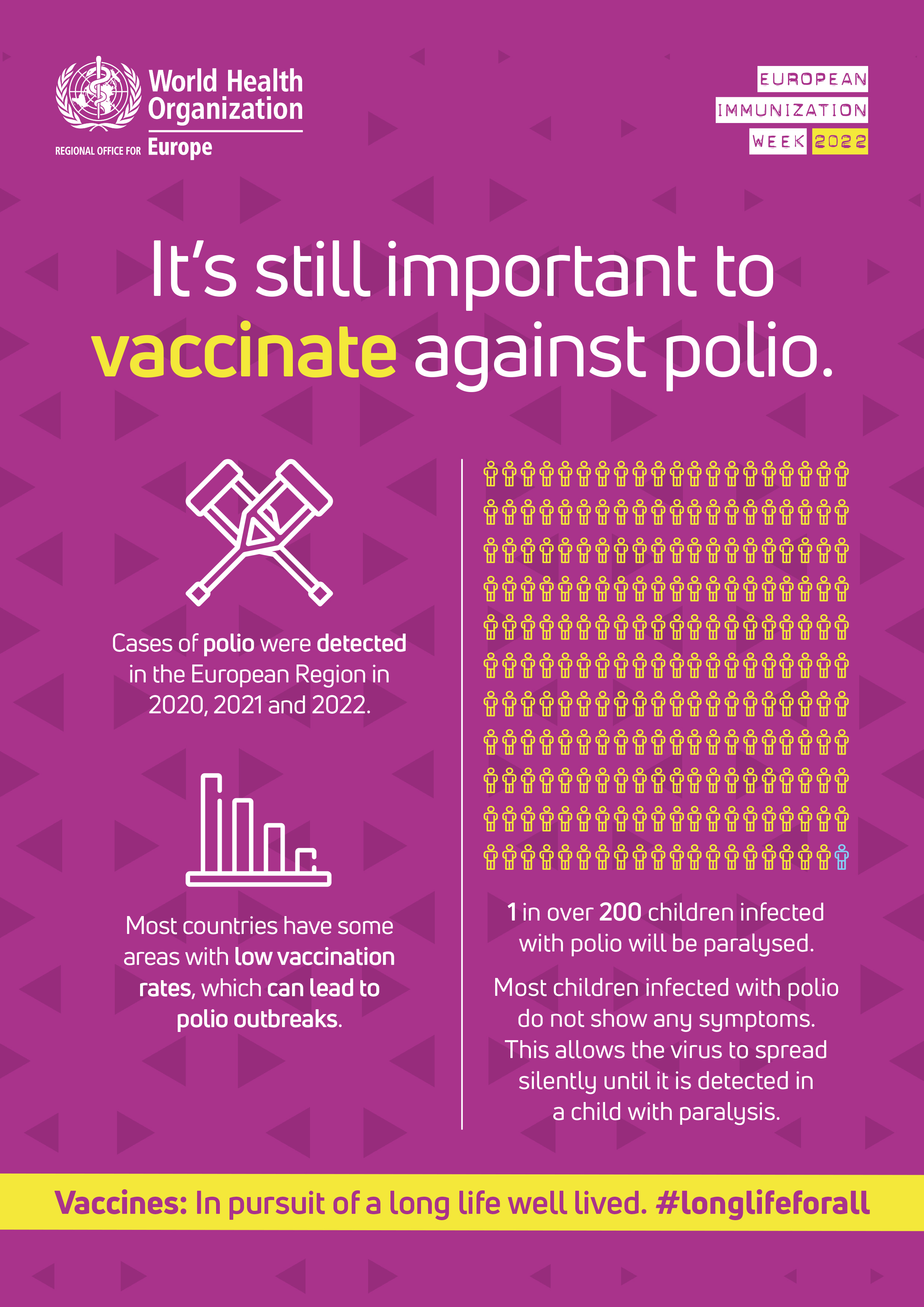 World Health Organization
REGIONAL OFFICE FOR Europe

EUROPEAN IMMUNIZATION WEEK 2022

It's still important to vaccinate against polio.

Cases of polio were detected in the European Region in 2020, 2021 and 2022.

Most countries have some areas with low vaccination rates, which can lead to polio outbreaks.

1 in over 200 children infected with polio will be paralysed.

Most children infected with polio do not show any symptoms. This allows the virus to spread silently until it is detected in a child with paralysis.

Vaccines: In pursuit of a long life well lived. #longlifeforall